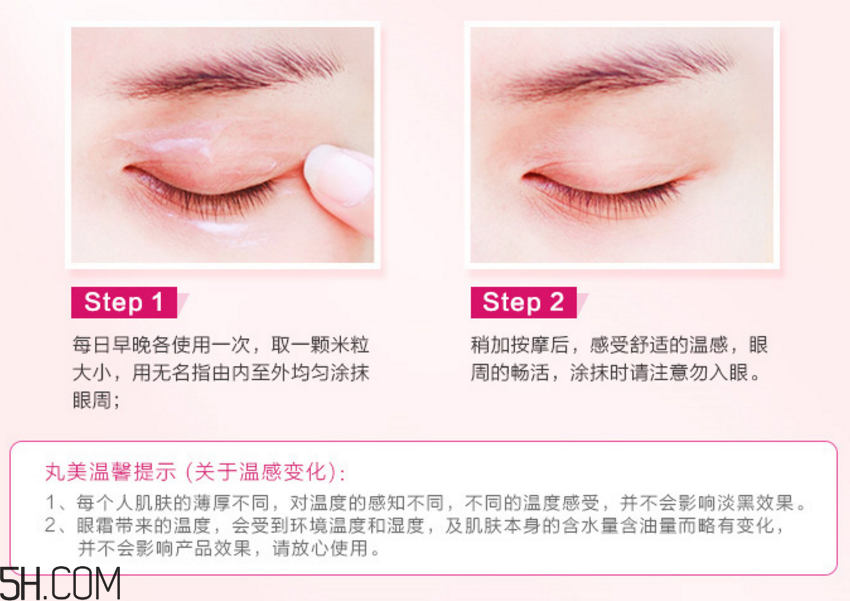 Step 1

每日早晚各使用一次，取一颗米粒大小，用无名指由内至外均匀涂抹眼周；

Step 2

稍加按摩后，感受舒适的温感，眼周的畅活，涂抹时请注意勿入眼。

丸美温馨提示 (关于温感变化)：

1、每个人肌肤的薄厚不同，对温度的感知不同，不同的温度感受，并不会影响淡黑效果。
2、眼霜带来的温度，会受到环境温度和湿度，及肌肤本身的含水量含油量而略有变化，并不会影响产品效果，请放心使用。

5H.COM