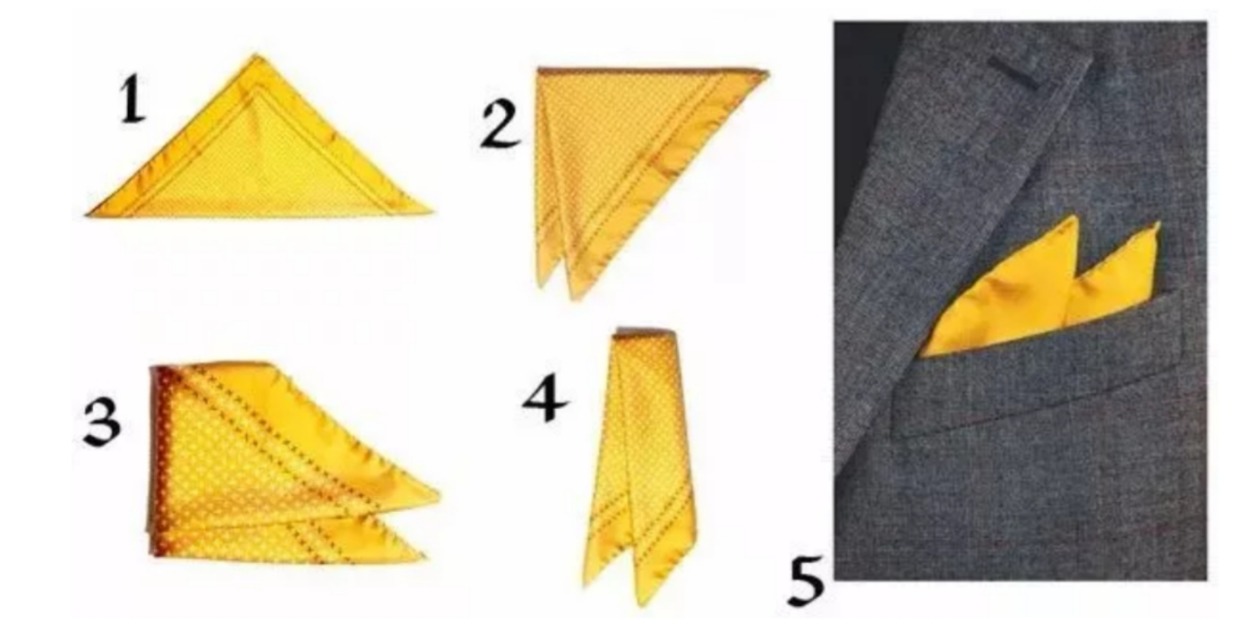 1
2
3
4
5